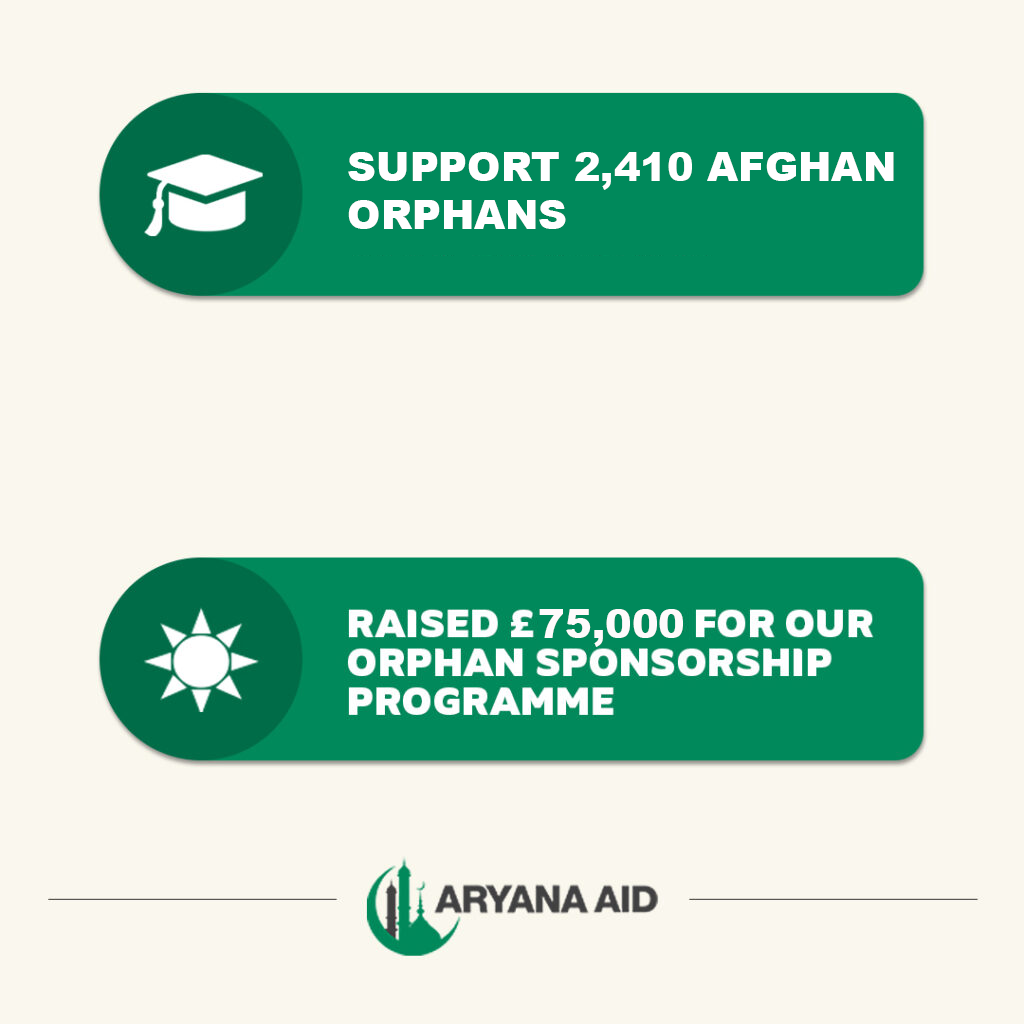 SUPPORT 2,410 AFGHAN ORPHANS

RAISED £75,000 FOR OUR ORPHAN SPONSORSHIP PROGRAMME

ARYANA AID